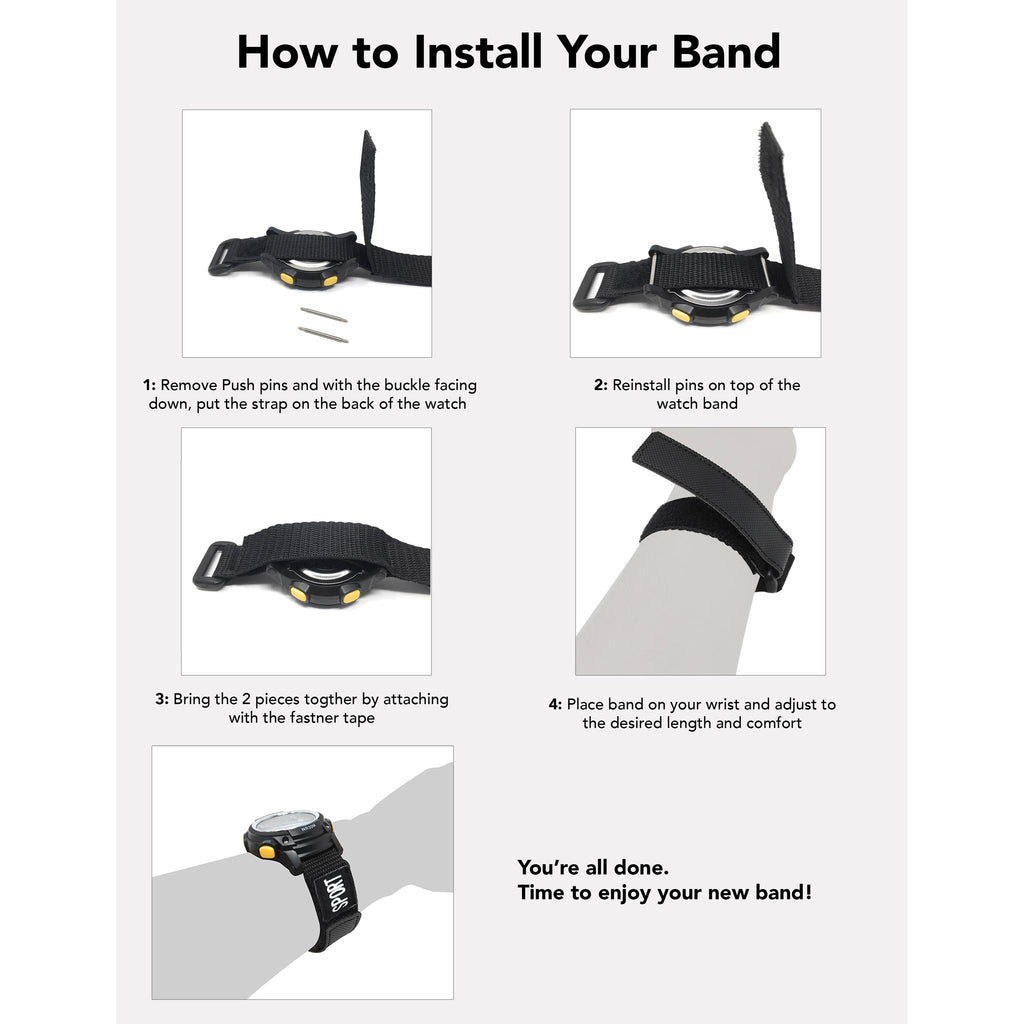 How to Install Your Band

1: Remove Push pins and with the buckle facing down, put the strap on the back of the watch

2: Reinstall pins on top of the watch band

3: Bring the 2 pieces togther by attaching with the fastner tape

4: Place band on your wrist and adjust to the desired length and comfort

SPORT

You're all done.
Time to enjoy your new band!