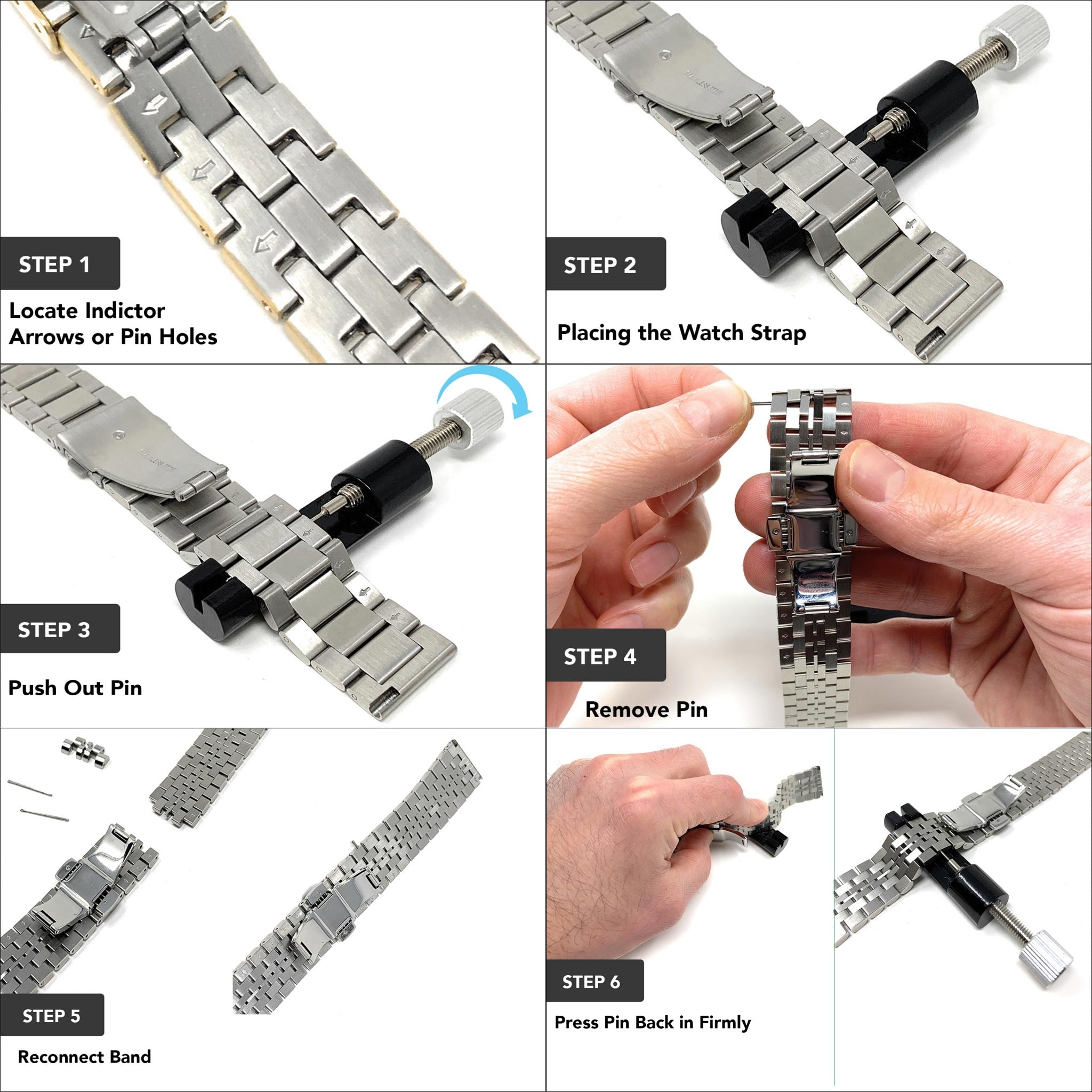 STEP 1

Locate Indictor Arrows or Pin Holes

STEP 2

Placing the Watch Strap

STEP 3

Push Out Pin

STEP 4

Remove Pin

STEP 5

Reconnect Band

STEP 6

Press Pin Back in Firmly