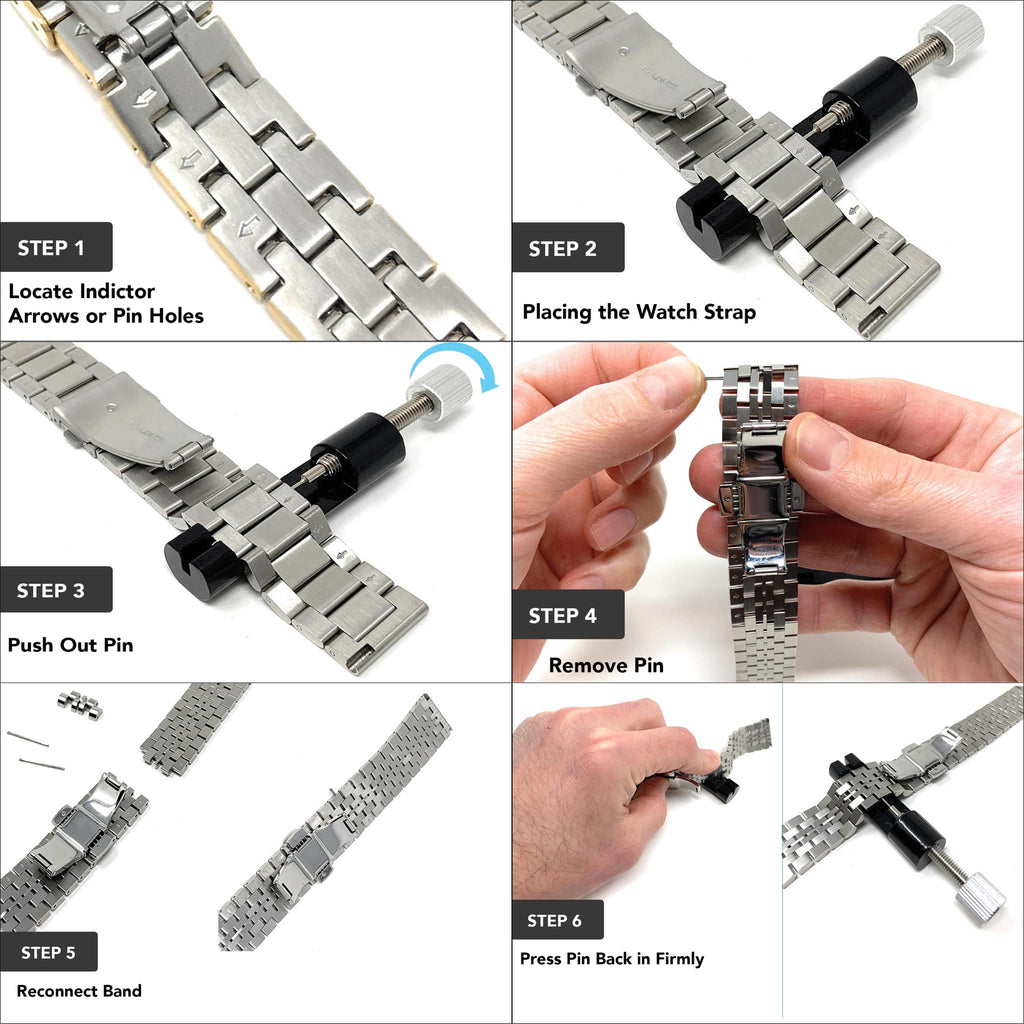 STEP 1

Locate Indictor Arrows or Pin Holes

STEP 2

Placing the Watch Strap

STEP 3

Push Out Pin

STEP 4

Remove Pin

STEP 5

Reconnect Band

STEP 6

Press Pin Back in Firmly