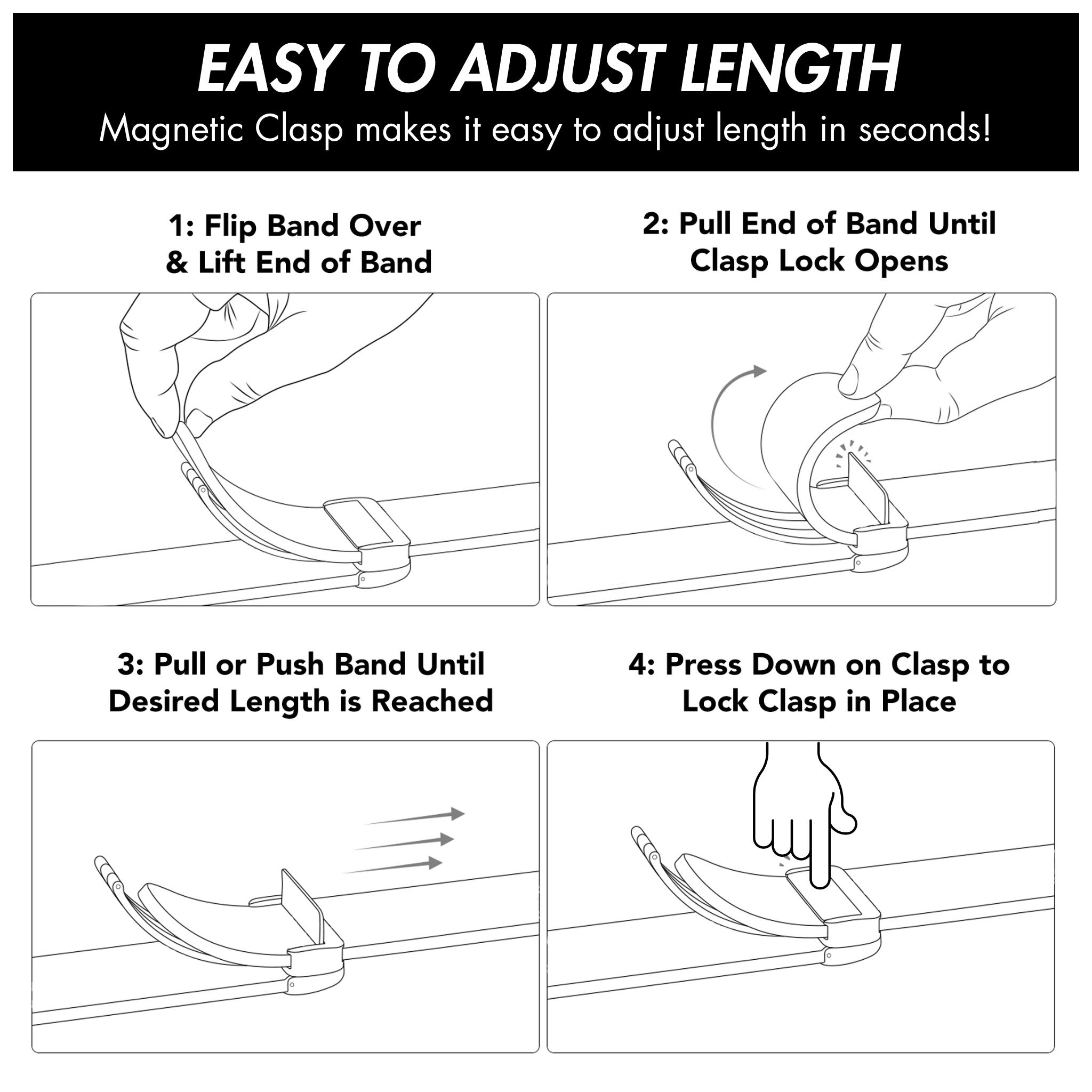 EASY TO ADJUST LENGTH
Magnetic Clasp makes it easy to adjust length in seconds!

1: Flip Band Over & Lift End of Band

2: Pull End of Band Until Clasp Lock Opens

3: Pull or Push Band Until Desired Length is Reached

4: Press Down on Clasp to Lock Clasp in Place