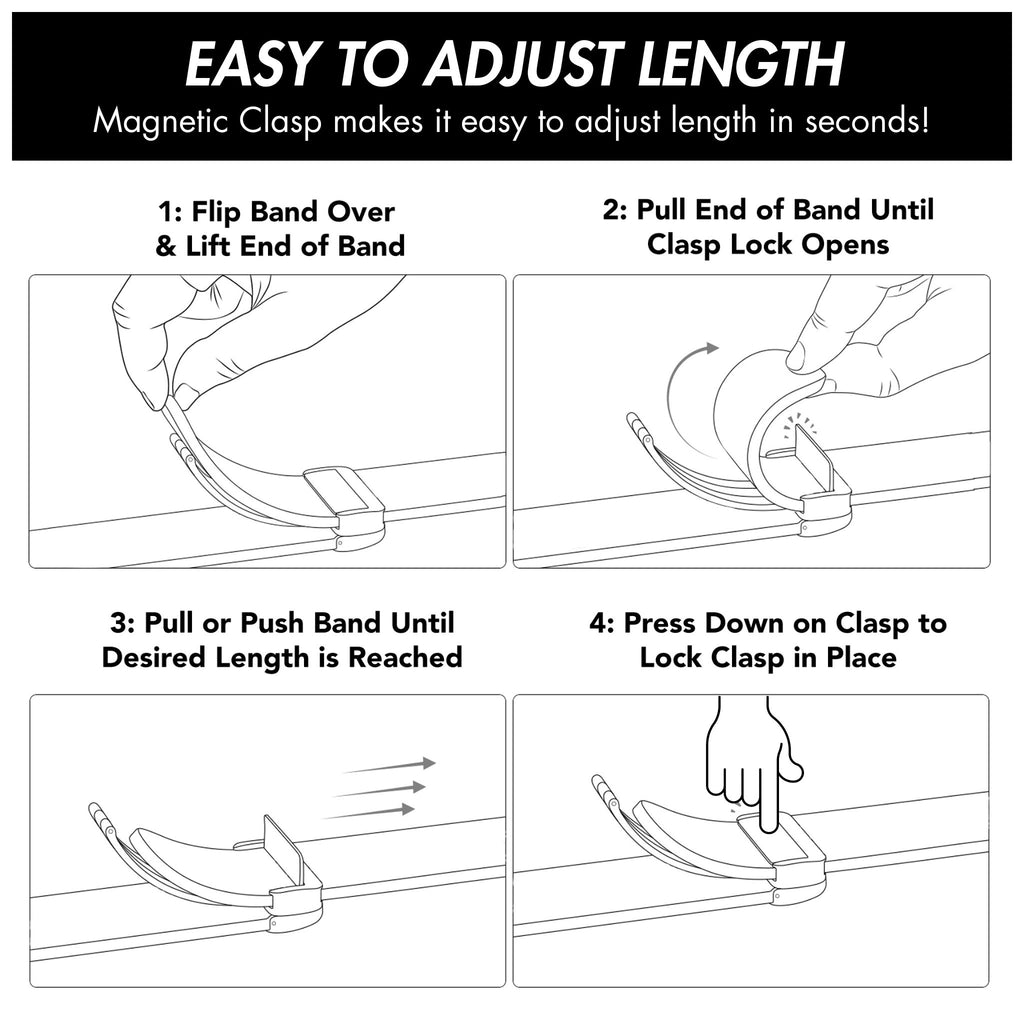 EASY TO ADJUST LENGTH
Magnetic Clasp makes it easy to adjust length in seconds!

1: Flip Band Over & Lift End of Band

2: Pull End of Band Until Clasp Lock Opens

3: Pull or Push Band Until Desired Length is Reached

4: Press Down on Clasp to Lock Clasp in Place